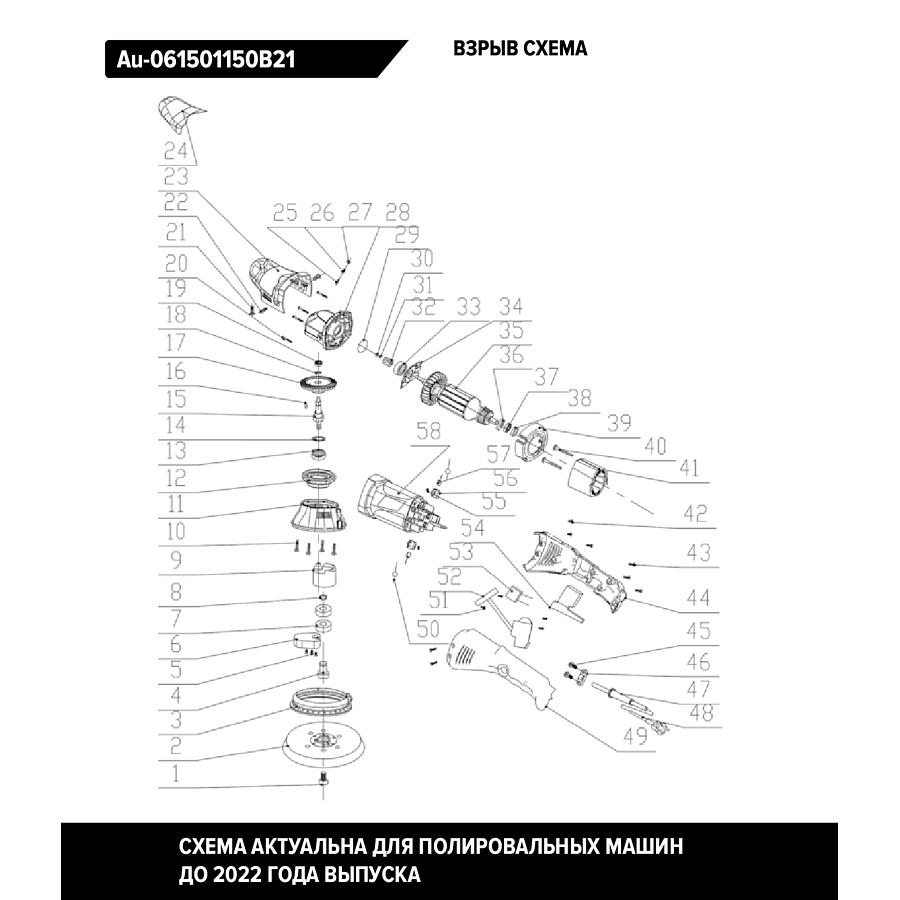 Au-061501150B21

ВЗРЫВ СХЕМА

24
23
22
21
20
19
18
17
16
15
14
13
12
11
10
9
8
7
6
5
4
3
2
1

25 26 27 28
29
30
31
32 33 34
35
36
37
38
39
40
41
42
43
44
45
46
47
48
49

58
57
56
55
54
53
52
51
50

СХЕМА АКТУАЛЬНА ДЛЯ ПОЛИРОВАЛЬНЫХ МАШИН ДО 2022 ГОДА ВЫПУСКА