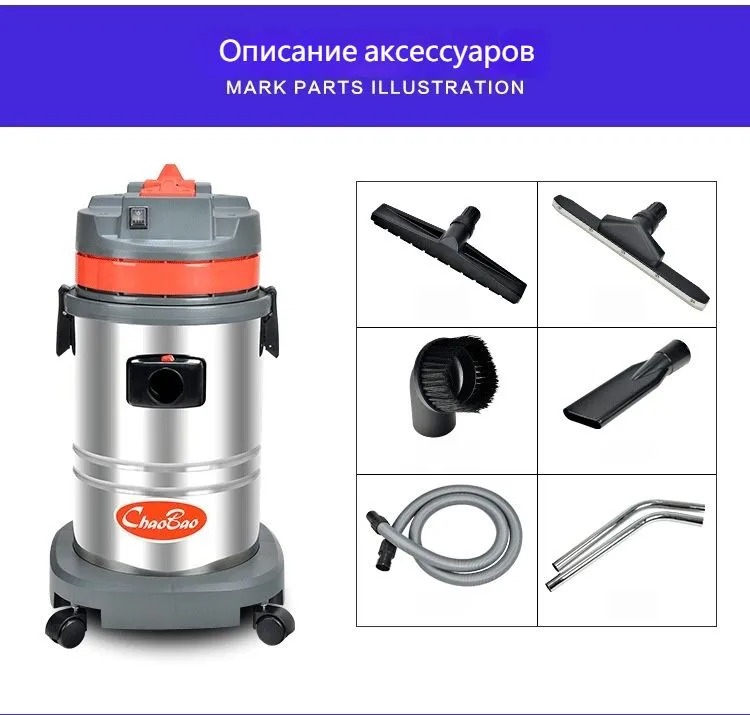 Описание аксессуаров
MARK PARTS ILLUSTRATION

ChaoBao